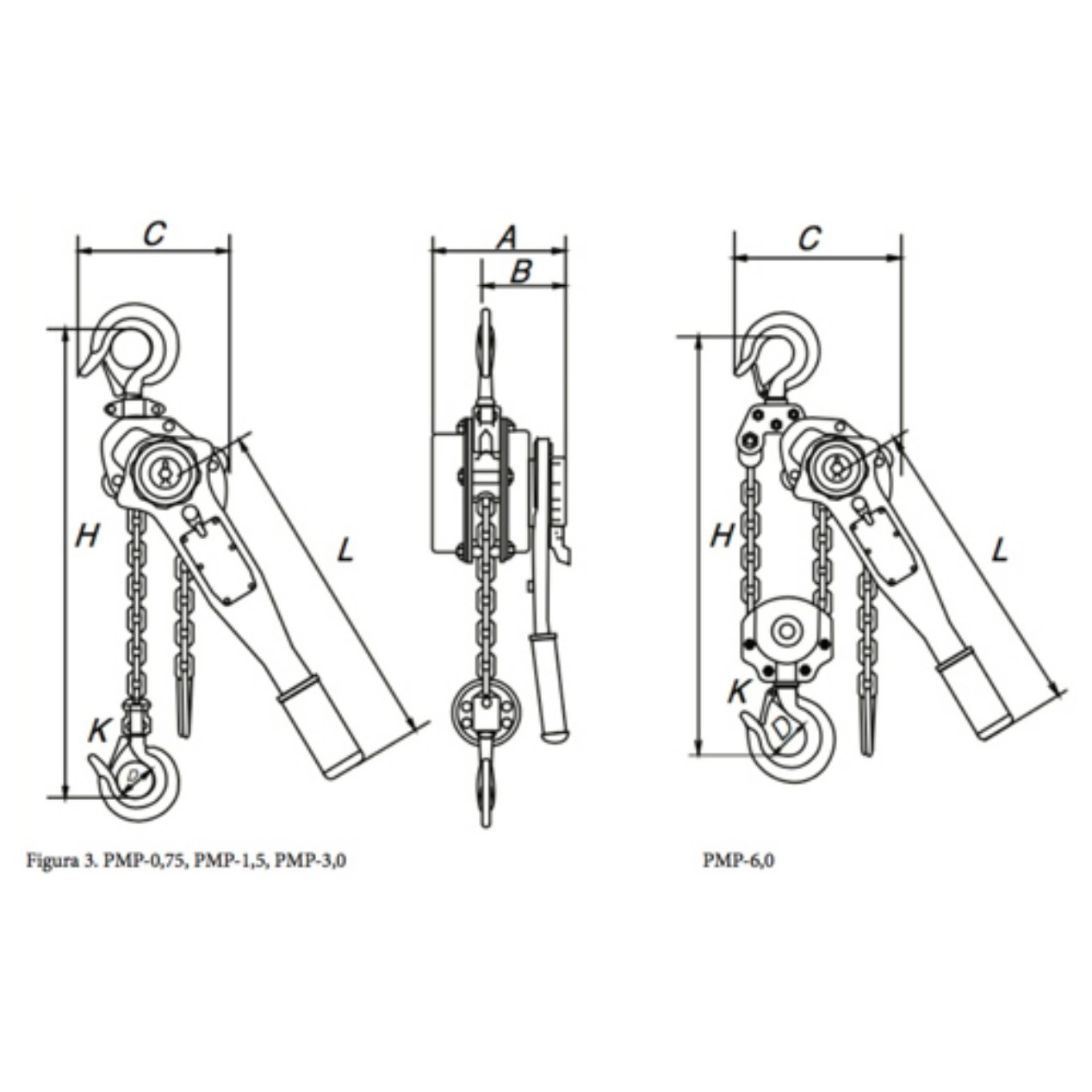 C
H
L
K
D
A
B
C
H
L
K
D

Figura 3. PMP-0,75, PMP-1,5, PMP-3,0

PMP-6,0